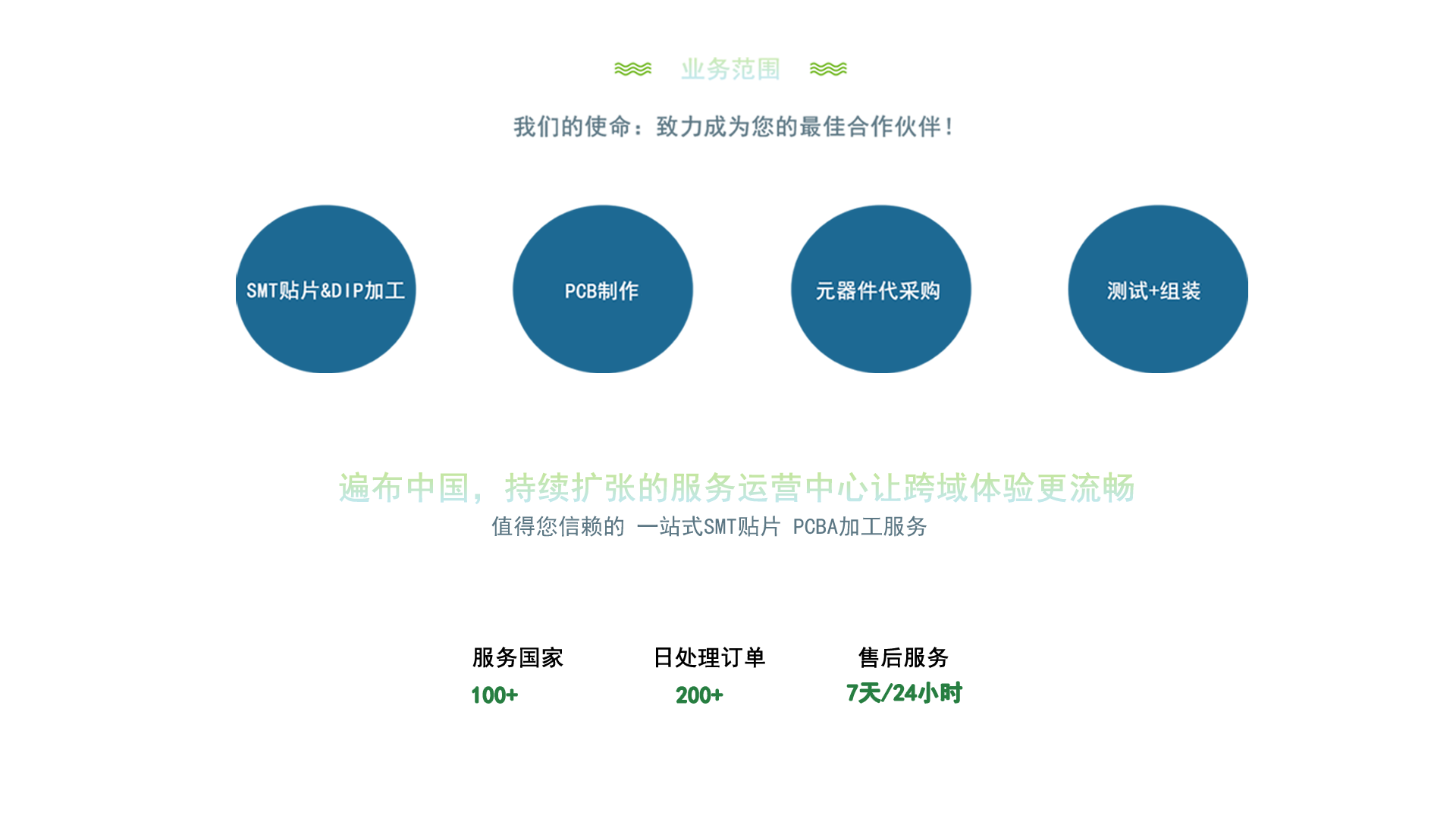 业务范围

我们的使命：致力成为您的最佳合作伙伴！

SMT贴片&DIP加工

PCB制作

元器件代采购

测试+组装

遍布中国，持续扩张的服务运营中心让跨域体验更流畅

值得您信赖的 一站式SMT贴片 PCBA加工服务

服务国家
100+

日处理订单
200+

售后服务
7天/24小时